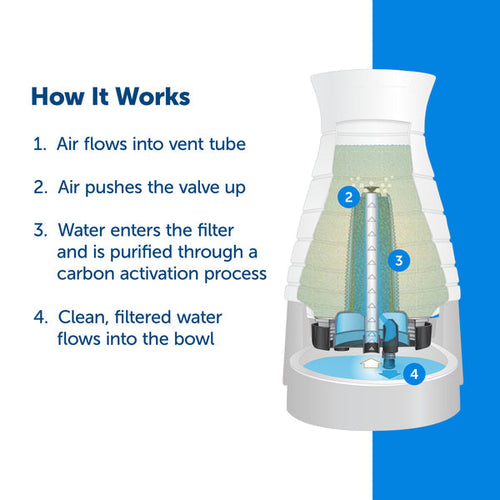 How It Works

1. Air flows into vent tube

2. Air pushes the valve up

3. Water enters the filter and is purified through a carbon activation process

4. Clean, filtered water flows into the bowl

2

3

4